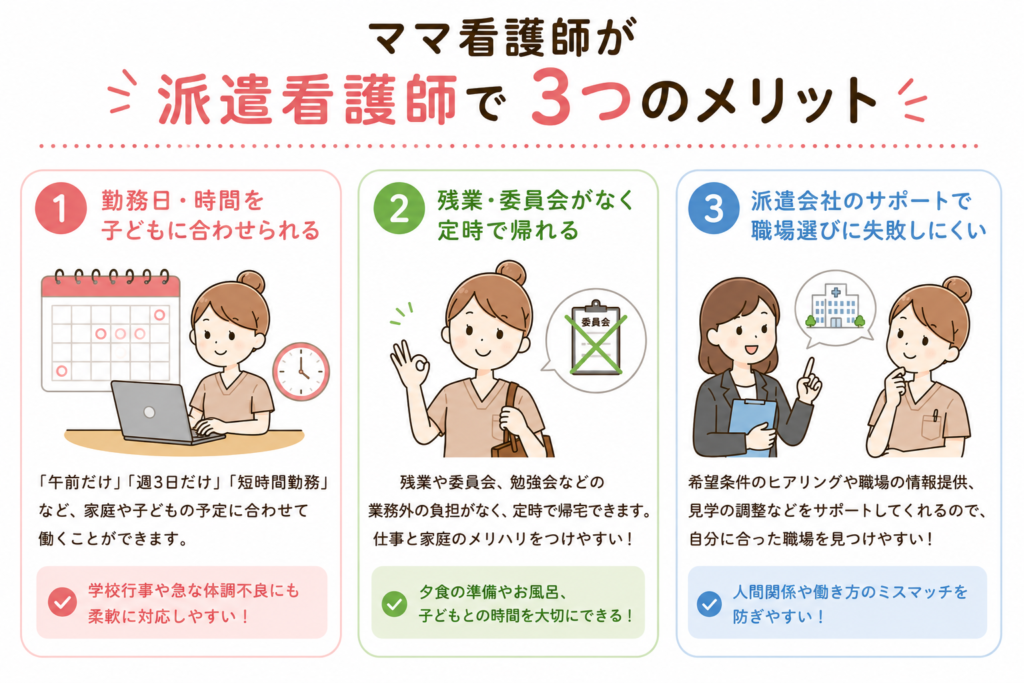 ママ看護師が
派遣看護師で 3つのメリット

1 勤務日・時間を子どもに合わせられる

「午前だけ」「週3日だけ」「短時間勤務」など、家庭や子どもの予定に合わせて働くことができます。

学校行事や急な体調不良にも柔軟に対応しやすい！

2 残業・委員会がなく定時で帰れる

委員会

残業や委員会、勉強会などの業務外の負担がなく、定時で帰宅できます。仕事と家庭のメリハリをつけやすい！

夕食の準備やお風呂、子どもとの時間を大切にできる！

3 派遣会社のサポートで職場選びに失敗しにくい

希望条件のヒアリングや職場の情報提供、見学の調整などをサポートしてくれるので、自分に合った職場を見つけやすい！

人間関係や働き方のミスマッチを防ぎやすい！